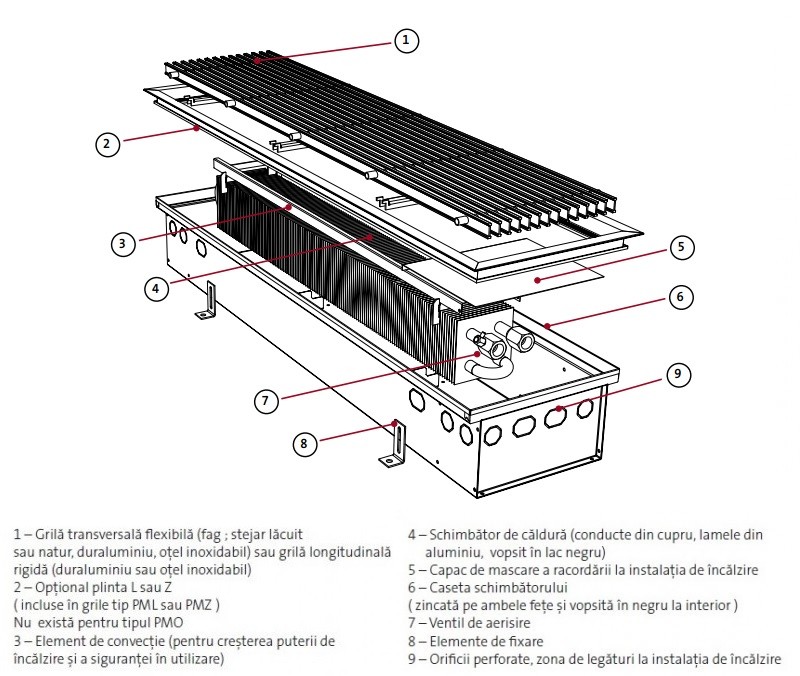 1
2
3
4
5
6
7
8
9

1 – Grilă transversală flexibilă (fag ; stejar lăcuit sau natur, duraluminiu, oțel inoxidabil) sau grilă longitudinală rigidă (duraluminiu sau oțel inoxidabil)
2 – Opțional plinta L sau Z
( incluse în grile tip PML sau PMZ )
Nu există pentru tipul PMO
3 – Element de convecție (pentru creșterea puterii de încălzire și a siguranței în utilizare)

4 – Schimbător de căldură (conducte din cupru, lamele din aluminiu, vopsit în lac negru)
5 – Capac de mascare a racordării la instalația de încălzire
6 – Caseta schimbătorului
( zincată pe ambele fețe și vopsită în negru la interior )
7 – Ventil de aerisire
8 – Elemente de fixare
9 – Orificii perforate, zona de legături la instalația de încălzire