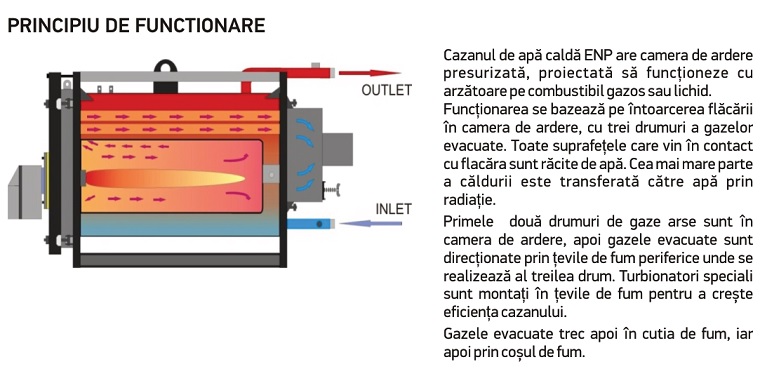 PRINCIPIU DE FUNCTIONARE

OUTLET

INLET

Cazanul de apă caldă ENP are camera de ardere presurizată, proiectată să funcționeze cu arzătoare pe combustibil gazos sau lichid.

Funcționarea se bazează pe întoarcerea flăcării în camera de ardere, cu trei drumuri a gazelor evacuate. Toate suprafețele care vin în contact cu flacăra sunt răcite de apă. Cea mai mare parte a căldurii este transferată către apă prin radiație.

Primele două drumuri de gaze arse sunt în camera de ardere, apoi gazele evacuate sunt direcționate prin țevile de fum periferice unde se realizează al treilea drum. Turbionatori speciali sunt montați în țevile de fum pentru a crește eficiența cazanului.

Gazele evacuate trec apoi în cutia de fum, iar apoi prin coșul de fum.