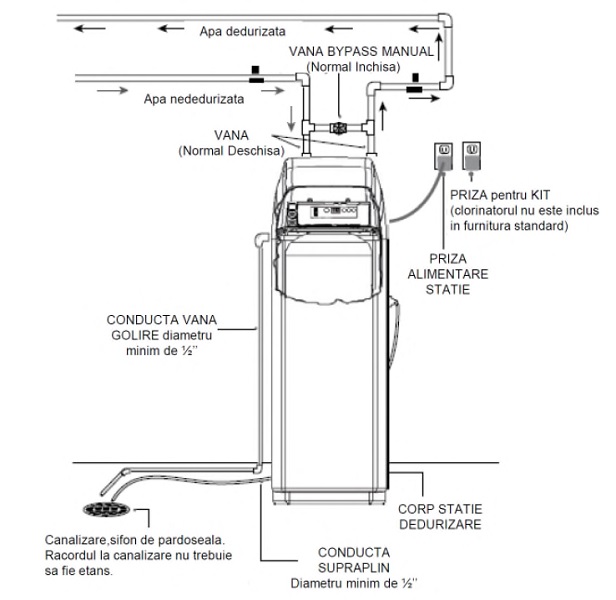 Apa dedurizata

VANA BYPASS MANUAL
(Normal Inchisa)

Apa nededurizata

VANA
(Normal Deschisa)

PRIZA pentru KIT
(clorinatorul nu este inclus in furnitura standard)

PRIZA
ALIMENTARE
STATIE

CONDUCTA VANA
GOLIRE diametru
minim de ½''

CORP STATIE
DEDURIZARE

Canalizare,sifon de pardoseala.
Racordul la canalizare nu trebuie sa fie etans.

CONDUCTA
SUPRAPLIN
Diametru minim de ½''