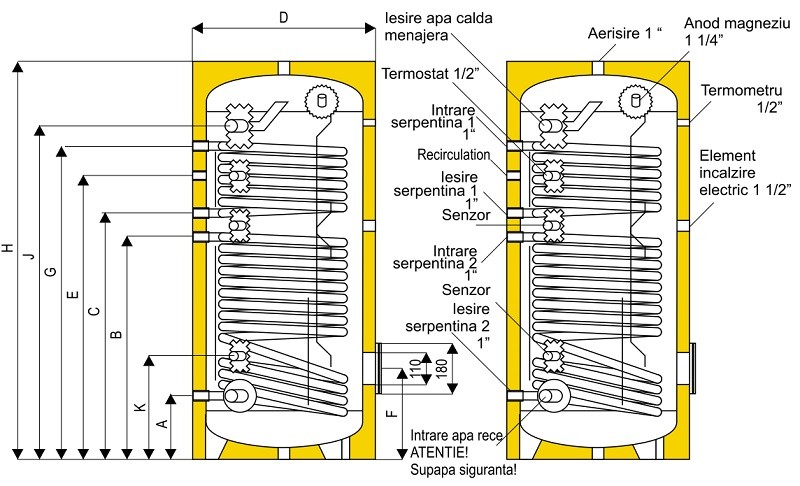 D

H

J

G

E

C

B

K

A

F

110

180

Iesire apa calda menajera

Termostat 1/2"

Intrare serpentina 1 1"

Recirculation

Iesire serpentina 1 1"

Senzor

Intrare serpentina 2 1"

Senzor

Iesire serpentina 2 1"

Intrare apa rece

ATENTIE!

Supapa siguranta!

Aerisire 1 "

Anod magneziu 1 1/4"

Termometru 1/2"

Element incalzire electric 1 1/2"