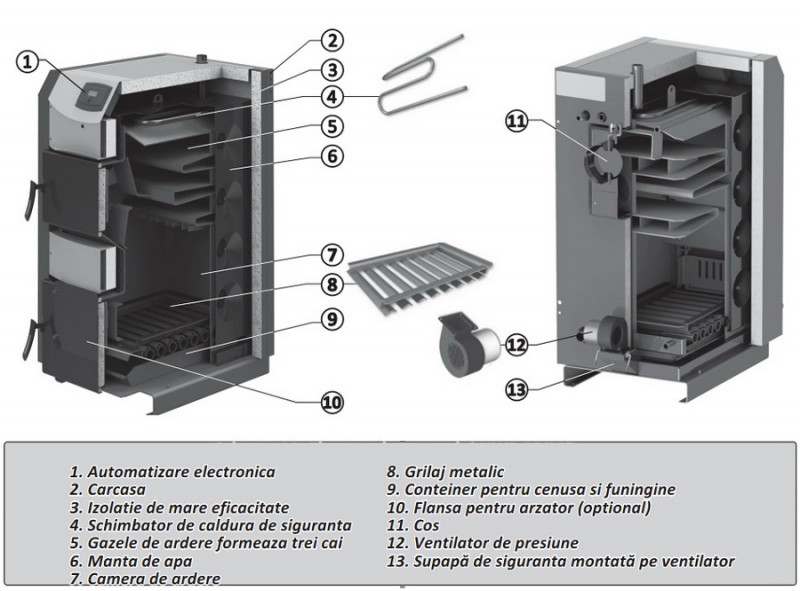 1
2
3
4
5
6
7
8
9
10
11
12
13

1. Automatizare electronica
2. Carcasa
3. Izolatie de mare eficacitate
4. Schimbator de caldura de siguranta
5. Gazele de ardere formeaza trei cai
6. Manta de apa
7. Camera de ardere

8. Grilaj metalic
9. Conteiner pentru cenusa si funingine
10. Flansa pentru arzator (optional)
11. Cos
12. Ventilator de presiune
13. Supapă de siguranta montată pe ventilator