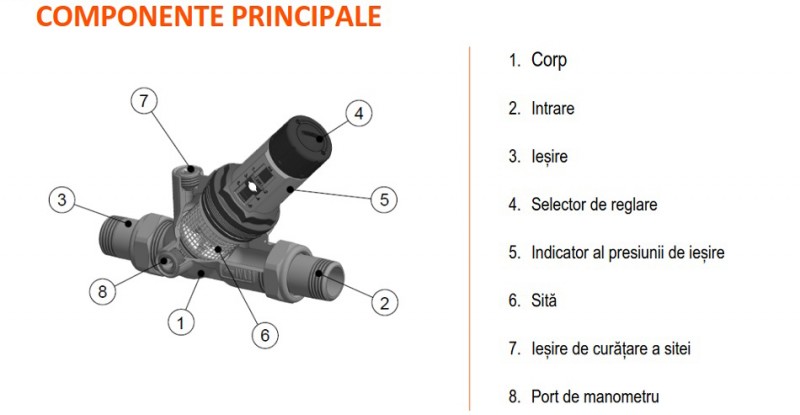 COMPONENTE PRINCIPALE

7
4
3
5
8
2
1
6

1. Corp
2. Intrare
3. Ieșire
4. Selector de reglare
5. Indicator al presiunii de ieșire
6. Sită
7. Ieșire de curățare a sitei
8. Port de manometru