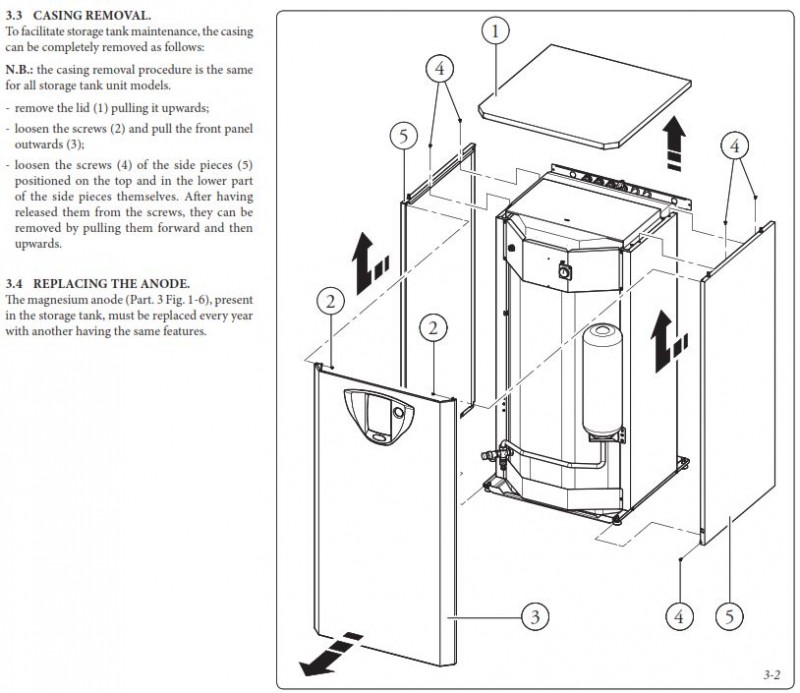 3.3 CASING REMOVAL.
To facilitate storage tank maintenance, the casing can be completely removed as follows:

N.B.: the casing removal procedure is the same for all storage tank unit models.

- remove the lid (1) pulling it upwards;
- loosen the screws (2) and pull the front panel outwards (3);
- loosen the screws (4) of the side pieces (5) positioned on the top and in the lower part of the side pieces themselves. After having released them from the screws, they can be removed by pulling them forward and then upwards.

3.4 REPLACING THE ANODE.
The magnesium anode (Part. 3 Fig. 1-6), present in the storage tank, must be replaced every year with another having the same features.

1
4
5
4
2
2
3
4
5
3-2