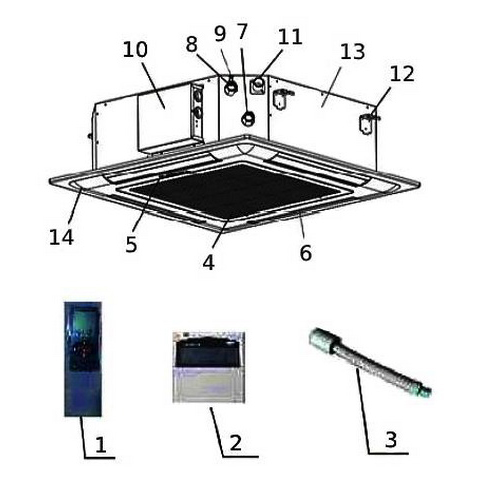 10
8
9
7
11
13
12
14
5
4
6
1
2
3