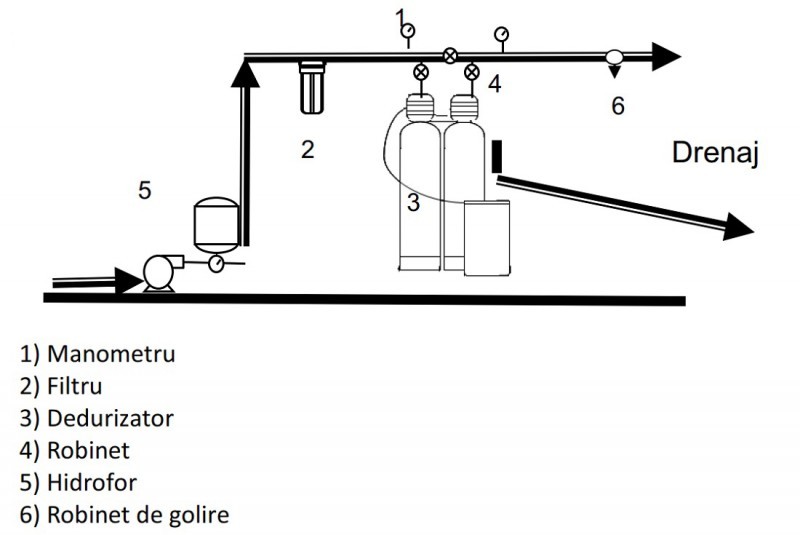 1
4
6
2
Drenaj
5
3

1) Manometru
2) Filtru
3) Dedurizator
4) Robinet
5) Hidrofor
6) Robinet de golire