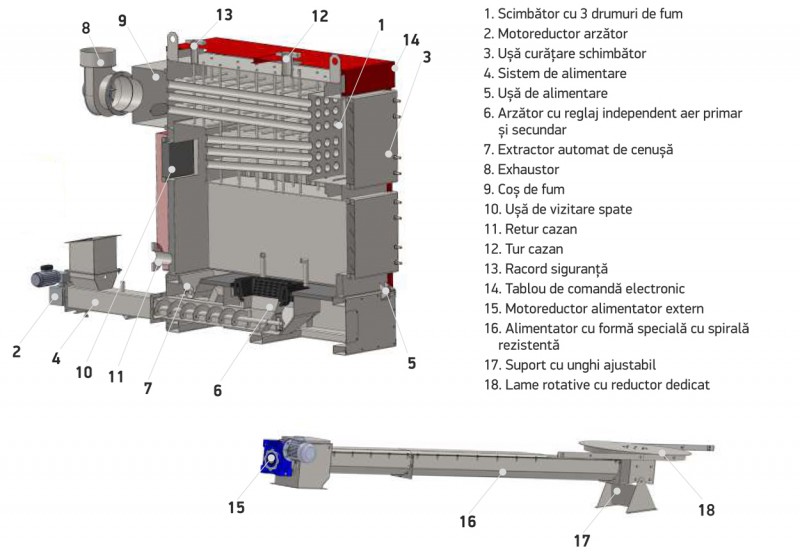 8
9
13
12
1
14
3
2
4
10
11
7
6
5

1. Scimbător cu 3 drumuri de fum
2. Motoreductor arzător
3. Ușă curățare schimbător
4. Sistem de alimentare
5. Ușă de alimentare
6. Arzător cu reglaj independent aer primar și secundar
7. Extractor automat de cenușă
8. Exhaustor
9. Coș de fum
10. Ușă de vizitare spate
11. Retur cazan
12. Tur cazan
13. Racord siguranță
14. Tablou de comandă electronic
15. Motoreductor alimentator extern
16. Alimentator cu formă specială cu spirală rezistentă
17. Suport cu unghi ajustabil
18. Lame rotative cu reductor dedicat

15
16
17
18