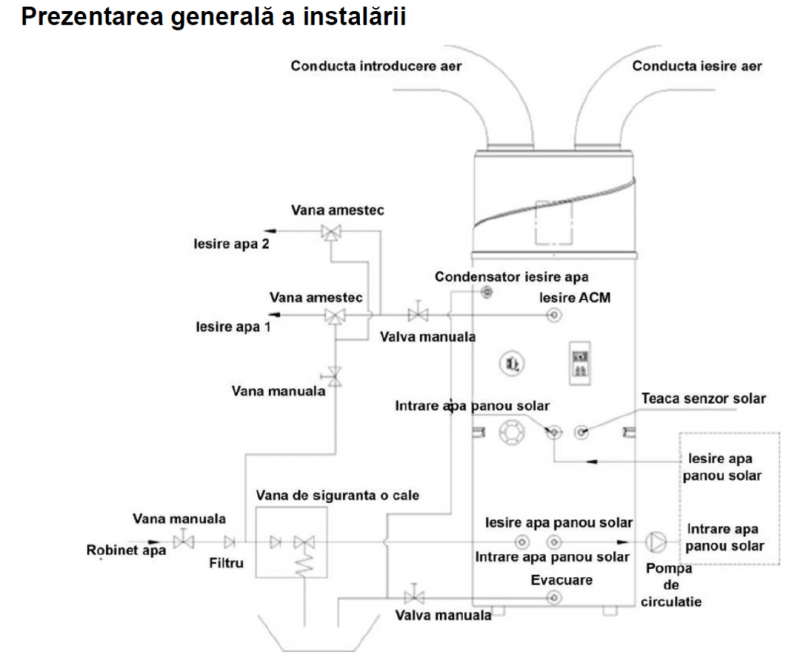 Prezentarea generală a instalării

Conducta introducere aer

Conducta iesire aer

Vana amestec

Iesire apa 2

Condensator iesire apa

Vana amestec

Iesire ACM

Iesire apa 1

Valva manuala

Vana manuala

Intrare apa panou solar

Teaca senzor solar

Iesire apa panou solar

Vana de siguranta o cale

Vana manuala

Iesire apa panou solar

Intrare apa panou solar

Robinet apa

Filtru

Intrare apa panou solar

Pompa de circulatie

Evacuare

Valva manuala