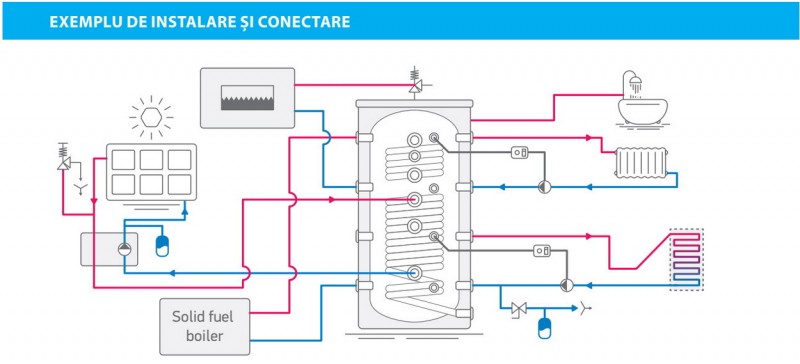 EXEMPLU DE INSTALARE ȘI CONECTARE

Solid fuel boiler